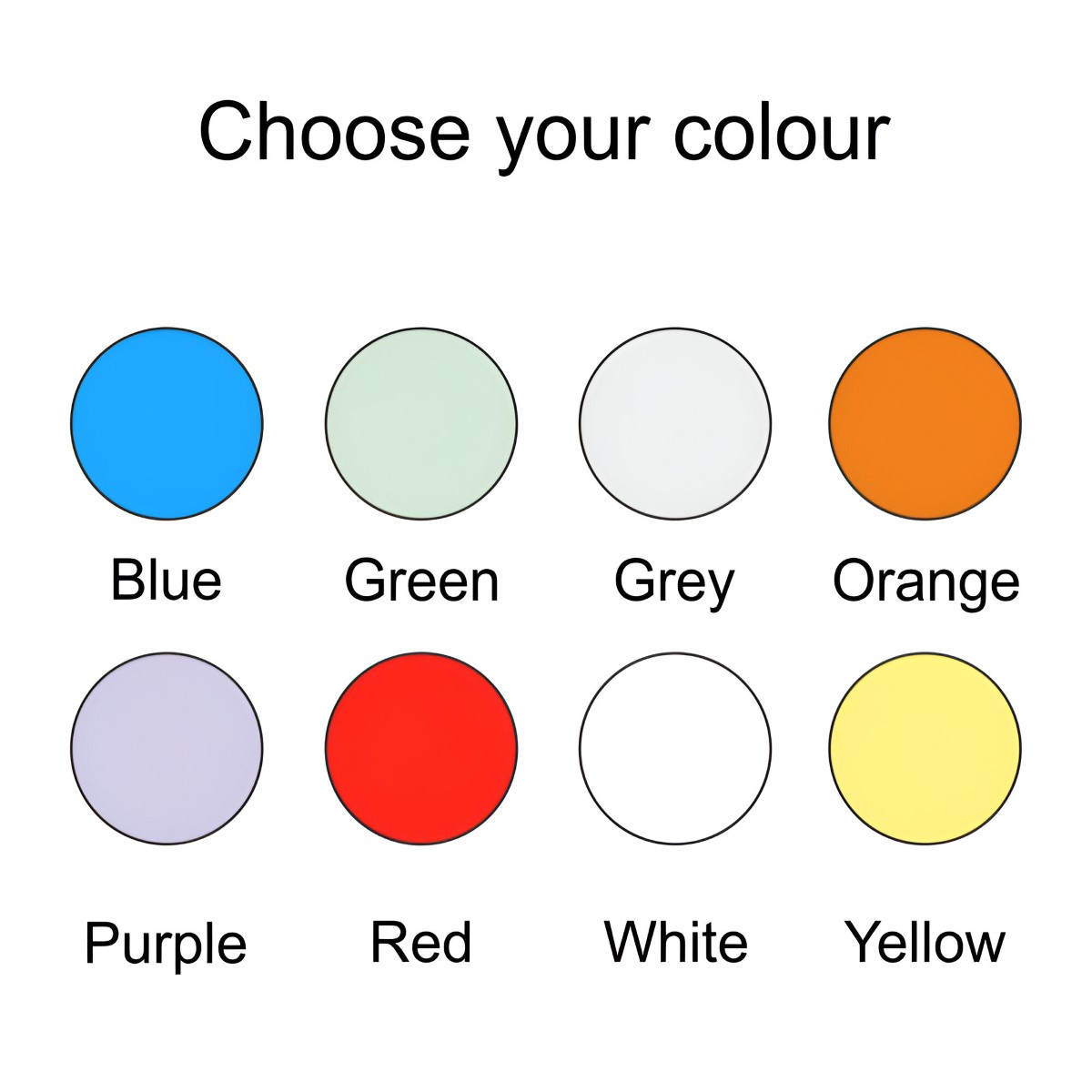 Choose your colour

Blue Green Grey Orange

Purple Red White Yellow