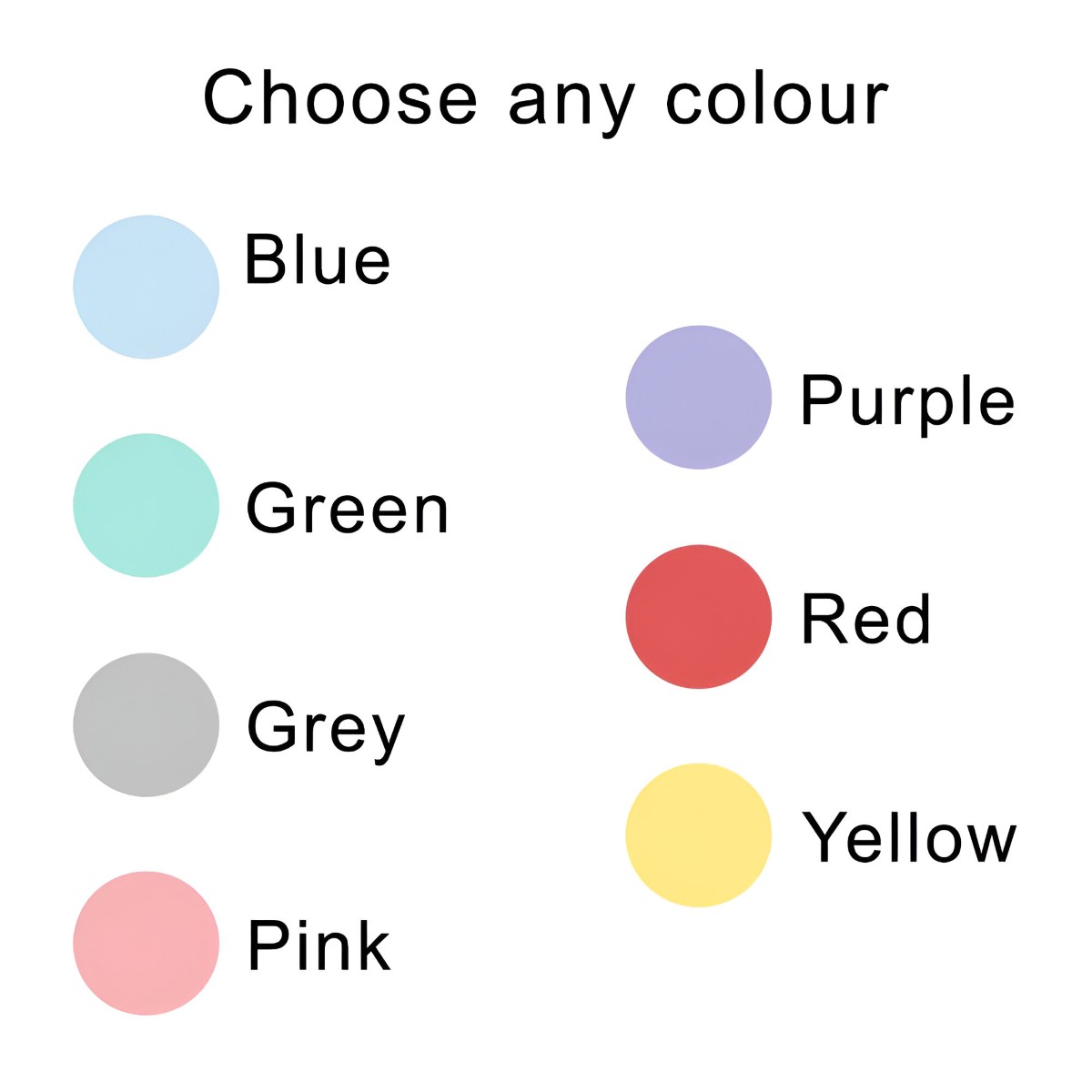 Choose any colour

Blue

Green

Grey

Pink

Purple

Red

Yellow